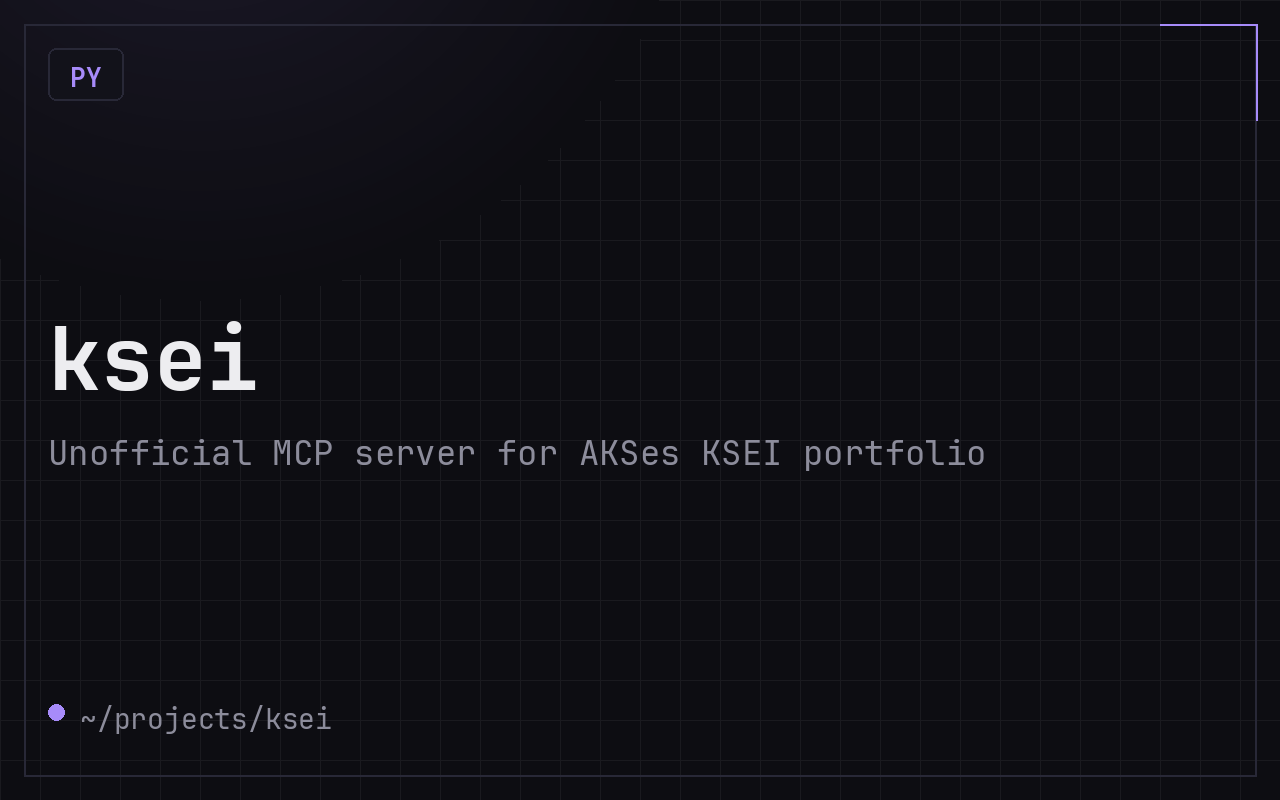 PY

ksei

Unofficial MCP server for AKSes KSEI portfolio

~/projects/ksei